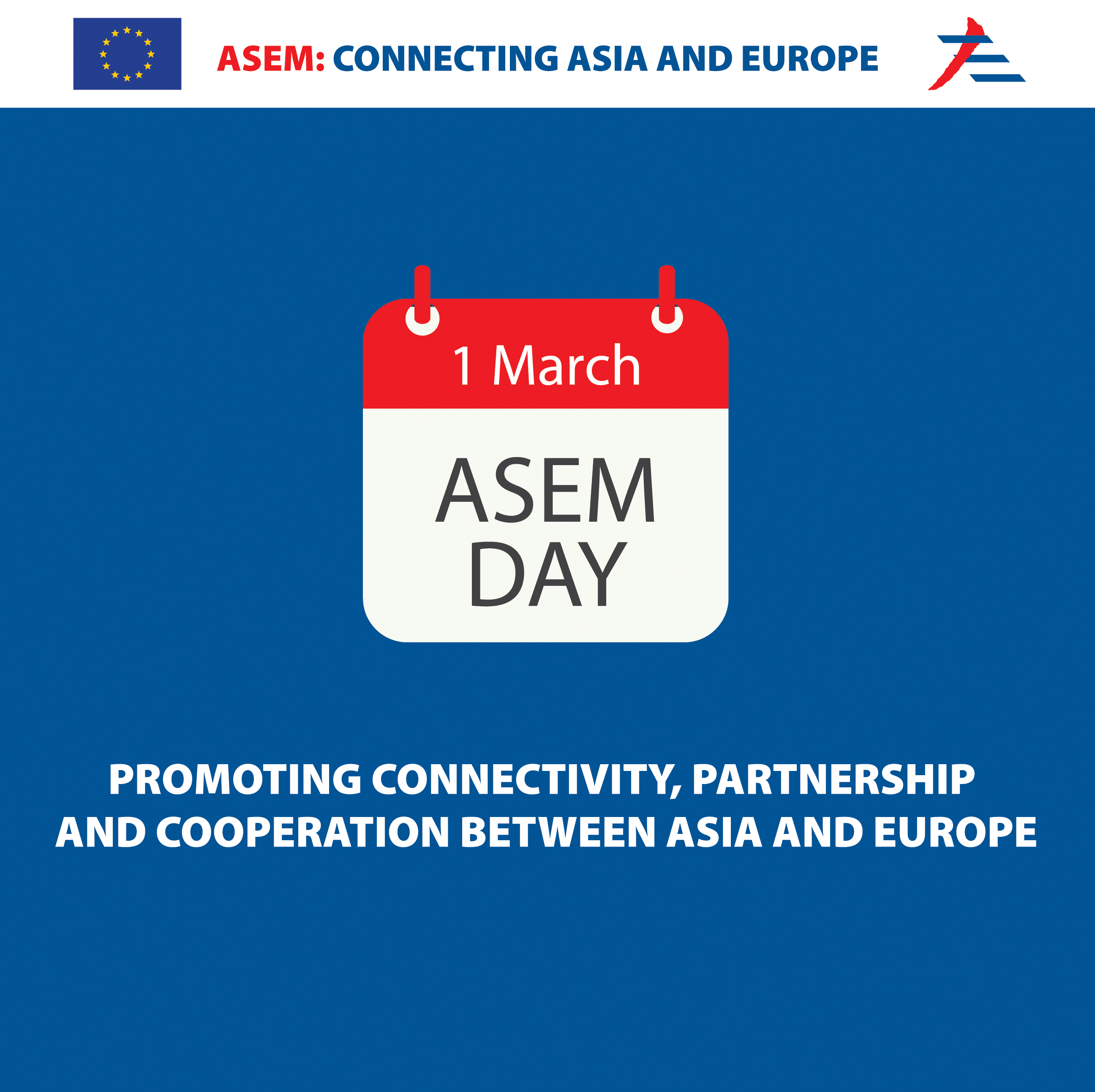 ASEM: CONNECTING ASIA AND EUROPE

1 March

ASEM DAY

PROMOTING CONNECTIVITY, PARTNERSHIP AND COOPERATION BETWEEN ASIA AND EUROPE